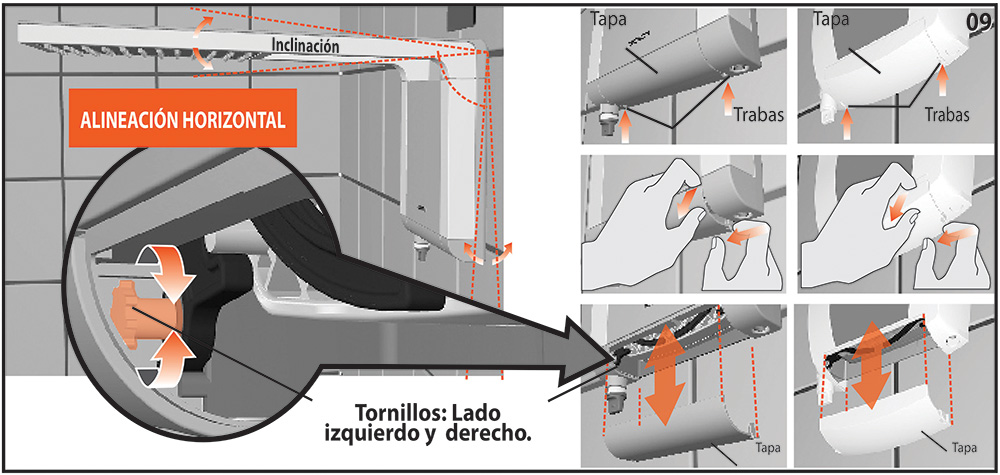 Inclinación

ALINEACIÓN HORIZONTAL

Tornillos: Lado izquierdo y derecho.

Tapa

Trabas

Tapa

09

Trabas

Tapa

Tapa