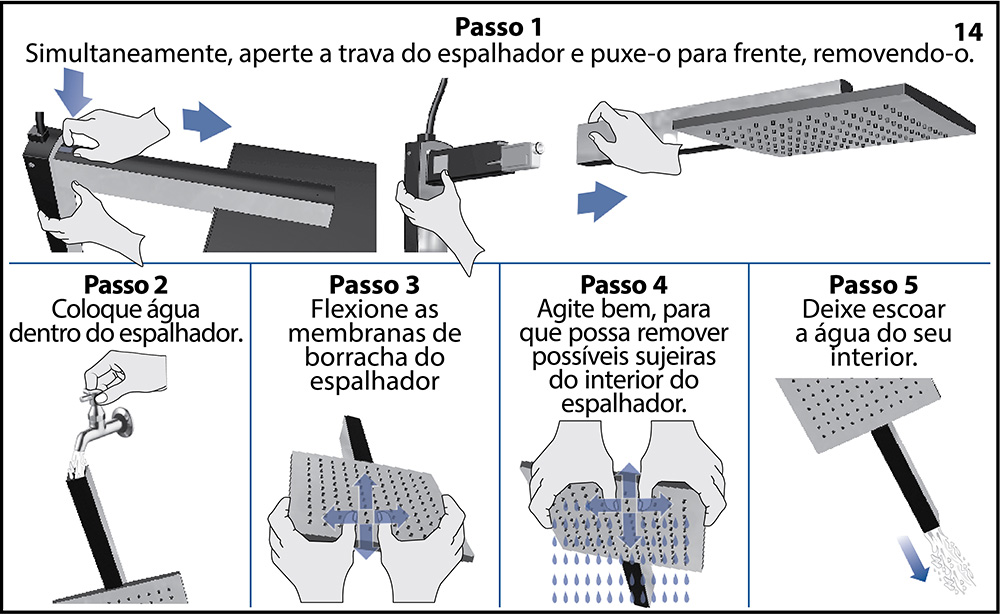 Passo 1

14

Simultaneamente, aperte a trava do espalhador e puxe-o para frente, removendo-o.

Passo 2
Coloque água dentro do espalhador.

Passo 3
Flexione as membranas de borracha do espalhador

Passo 4
Agite bem, para que possa remover possíveis sujeiras do interior do espalhador.

Passo 5
Deixe escoar a água do seu interior.