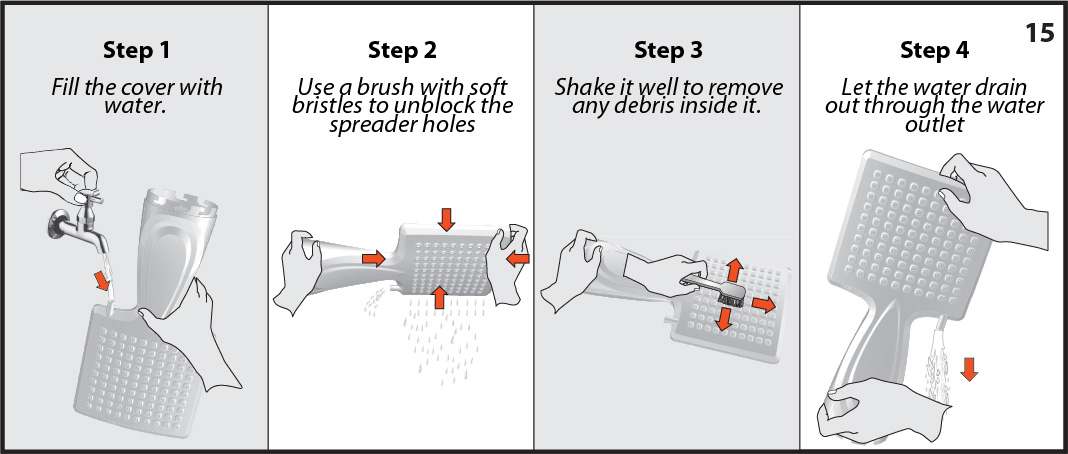 15

Step 1
Fill the cover with water.

Step 2
Use a brush with soft bristles to unblock the spreader holes

Step 3
Shake it well to remove any debris inside it.

Step 4
Let the water drain out through the water outlet